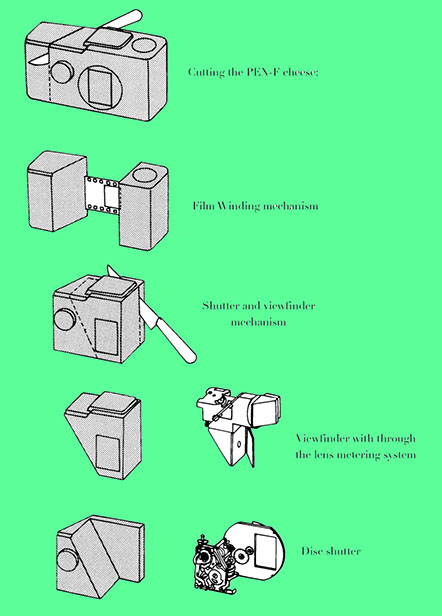 Cutting the PEN-F cheese:

Film Winding mechanism

Shutter and viewfinder mechanism

Viewfinder with through the lens metering system

Disc shutter